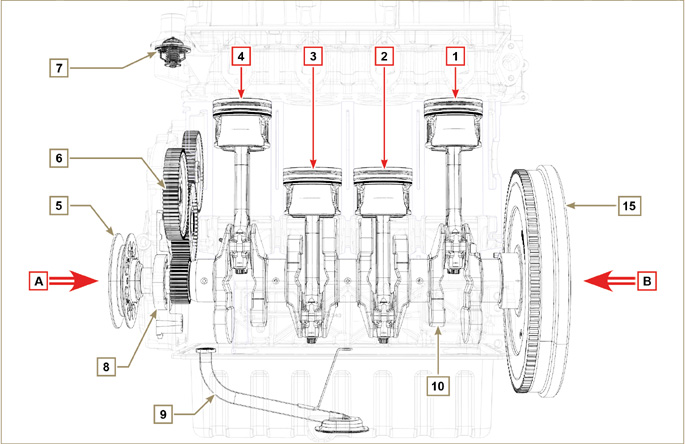 7
4
3
2
1
6
5
15
A
B
8
10
9