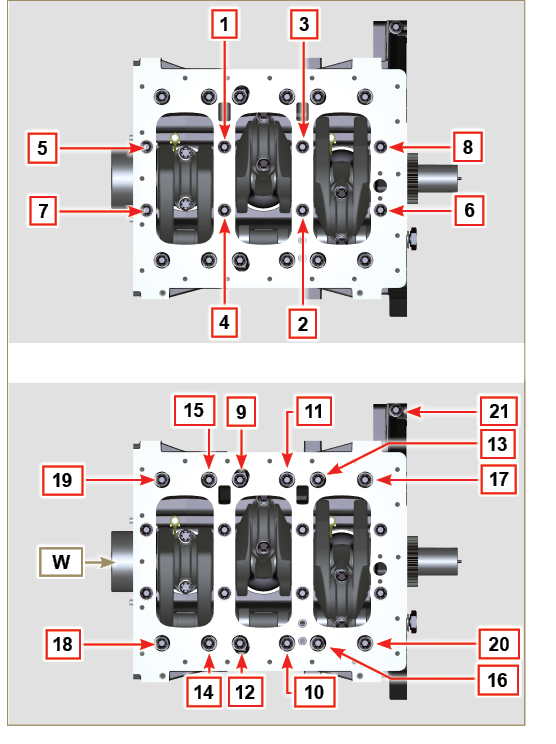 1
3
5
8
7
6
4
2

15
9
11
21
13
19
17
W
18
20
14
12
10
16