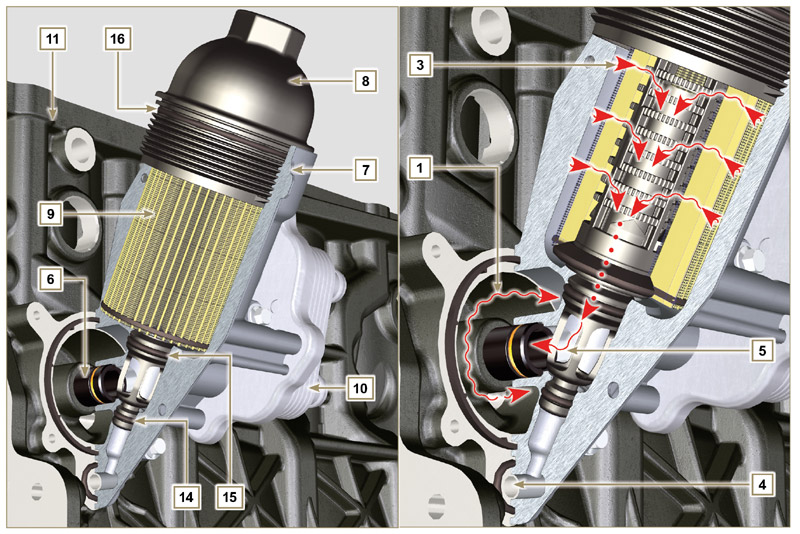 11
16
8
7
9
6
10
14
15
3
1
5
4