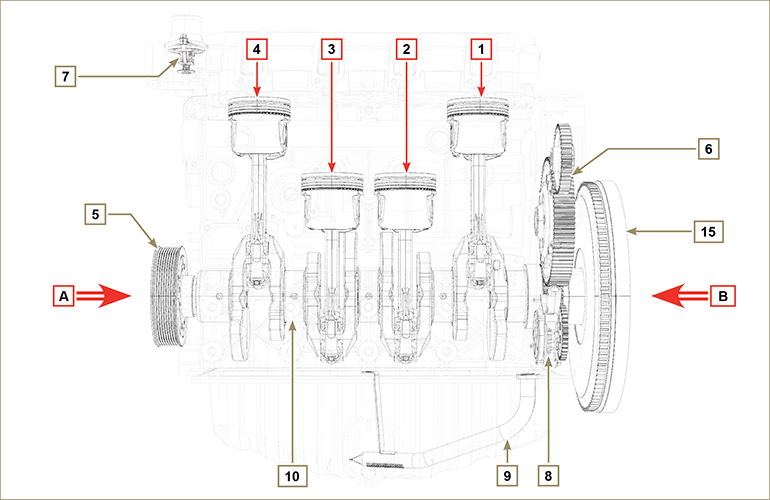 7

4

3

2

1

6

5

15

A

B

10

9

8