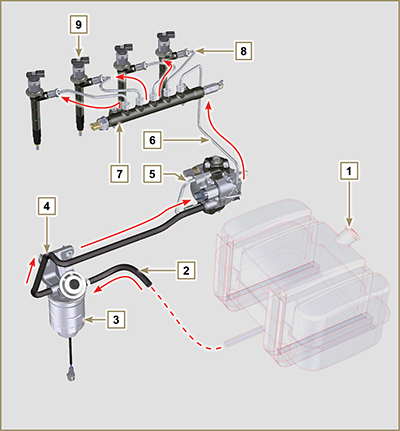 9
8
6
7
5
1
4
2
3