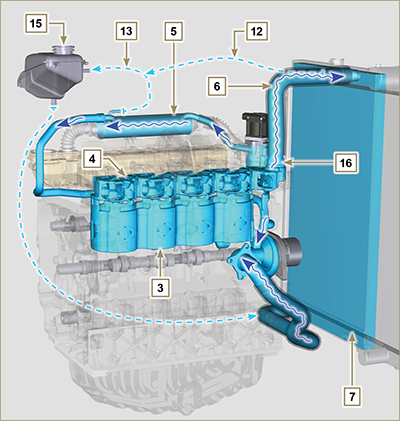 15
13
5
12
6
4
16
3
7