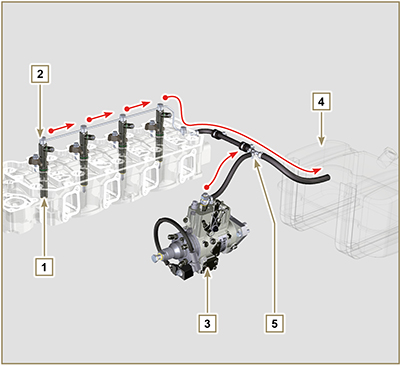 2
4
1
3
5