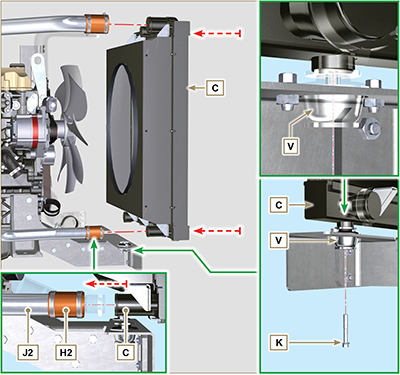 C
V
C
V
K
J2
H2
C