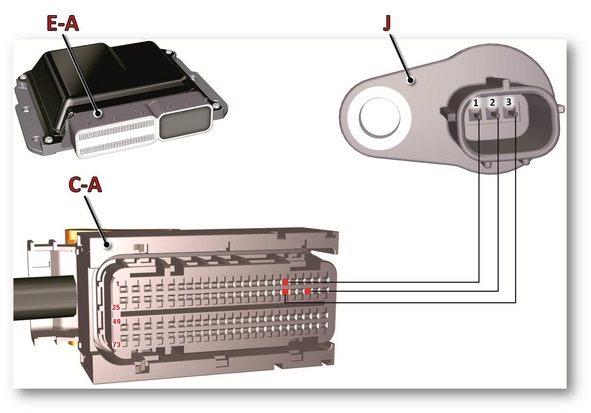 E-A

J

1 2 3

C-A

1

25

49

73