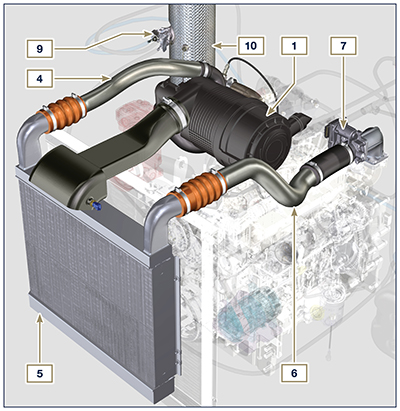 9
10
1
7
4
5
6